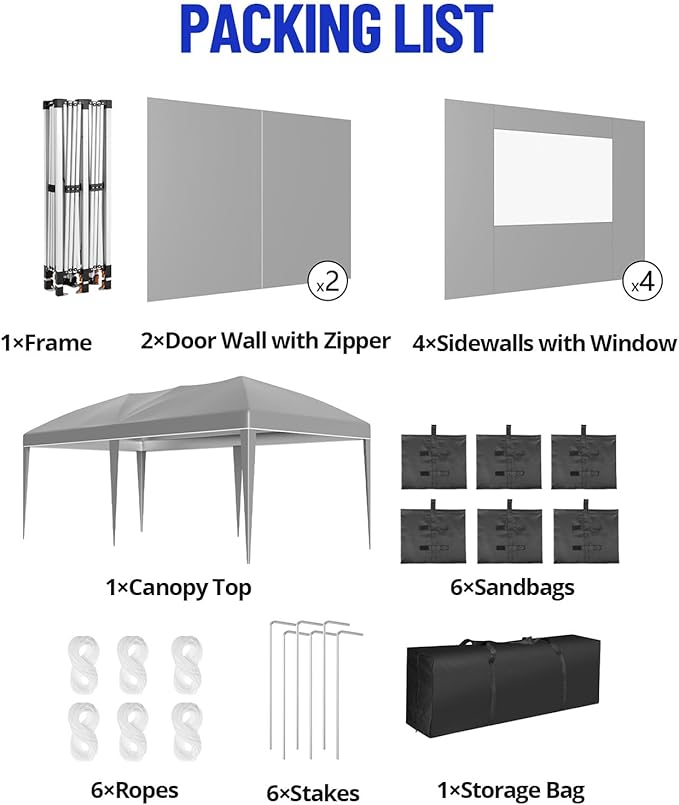 PACKING LIST

x2

x4

1×Frame

2×Door Wall with Zipper

4×Sidewalls with Window

1×Canopy Top

6×Sandbags

6×Ropes

6×Stakes

1×Storage Bag