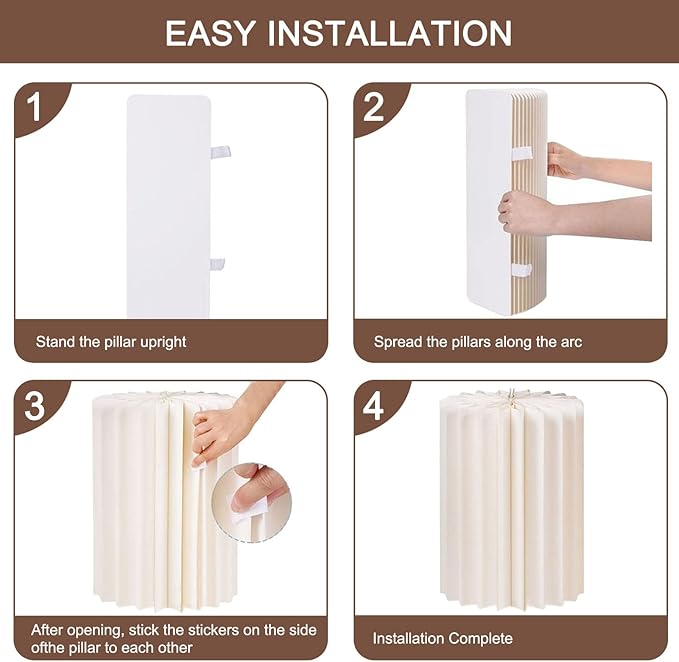 EASY INSTALLATION

1

Stand the pillar upright

2

Spread the pillars along the arc

3

After opening, stick the stickers on the side ofthe pillar to each other

4

Installation Complete