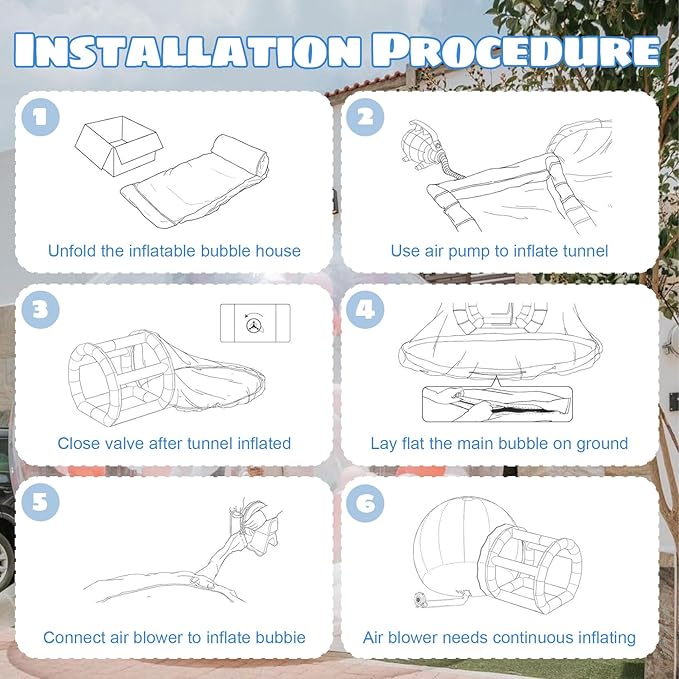 INSTALLATION PROCEDURE

1

Unfold the inflatable bubble house

2

Use air pump to inflate tunnel

3

Close valve after tunnel inflated

4

Lay flat the main bubble on ground

5

Connect air blower to inflate bubbie

6

Air blower needs continuous inflating