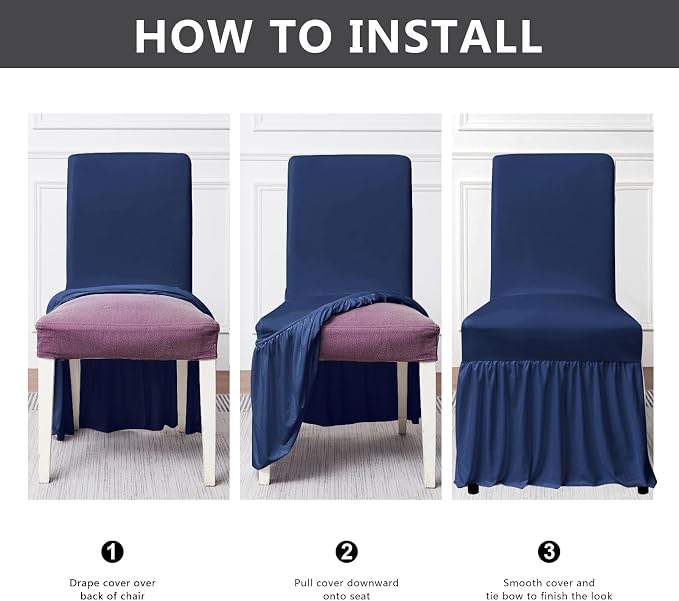 HOW TO INSTALL

1
Drape cover over back of chair

2
Pull cover downward onto seat

3
Smooth cover and tie bow to finish the look