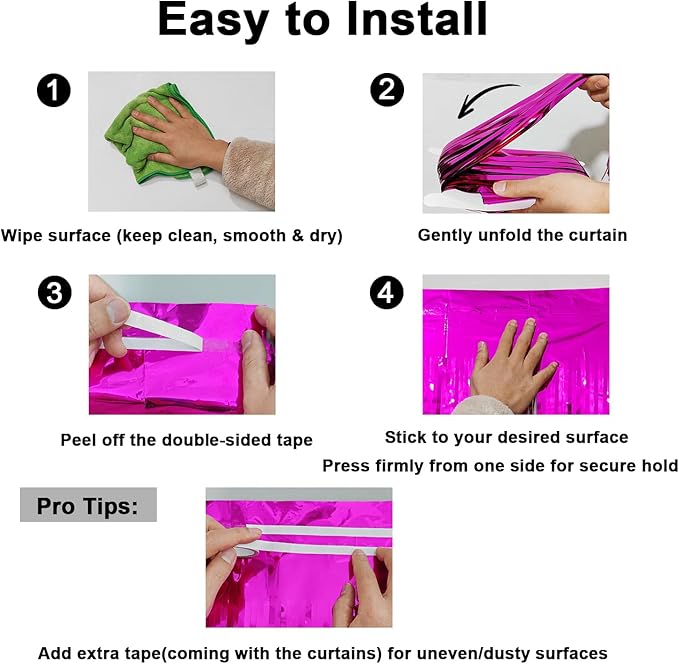 Easy to Install

1

Wipe surface (keep clean, smooth & dry)

2

Gently unfold the curtain

3

Peel off the double-sided tape

4

Stick to your desired surface
Press firmly from one side for secure hold

Pro Tips:

Add extra tape(coming with the curtains) for uneven/dusty surfaces