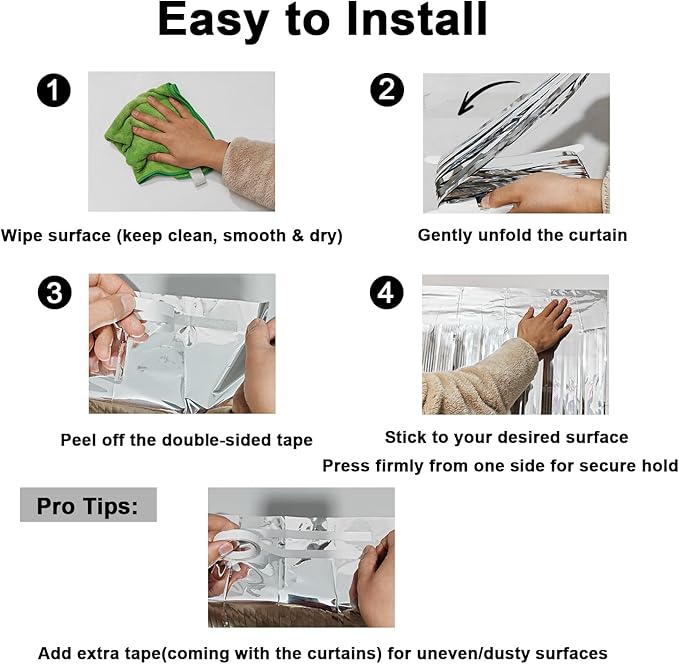 Easy to Install

1

Wipe surface (keep clean, smooth & dry)

2

Gently unfold the curtain

3

Peel off the double-sided tape

4

Stick to your desired surface
Press firmly from one side for secure hold

Pro Tips:

Add extra tape(coming with the curtains) for uneven/dusty surfaces