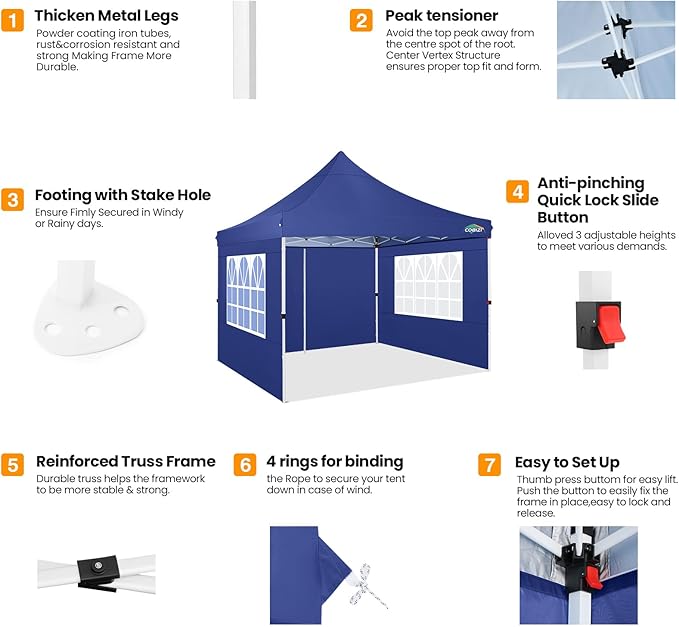 1 Thicken Metal Legs
Powder coating iron tubes, rust&corrosion resistant and strong Making Frame More Durable.

2 Peak tensioner
Avoid the top peak away from the centre spot of the root. Center Vertex Structure ensures proper top fit and form.

3 Footing with Stake Hole
Ensure Fimly Secured in Windy or Rainy days.

COBIZI

4 Anti-pinching Quick Lock Slide Button
Alloved 3 adjustable heights to meet various demands.

5 Reinforced Truss Frame
Durable truss helps the framework to be more stable & strong.

6 4 rings for binding
the Rope to secure your tent down in case of wind.

7 Easy to Set Up
Thumb press buttom for easy lift. Push the button to easily fix the frame in place,easy to lock and release.