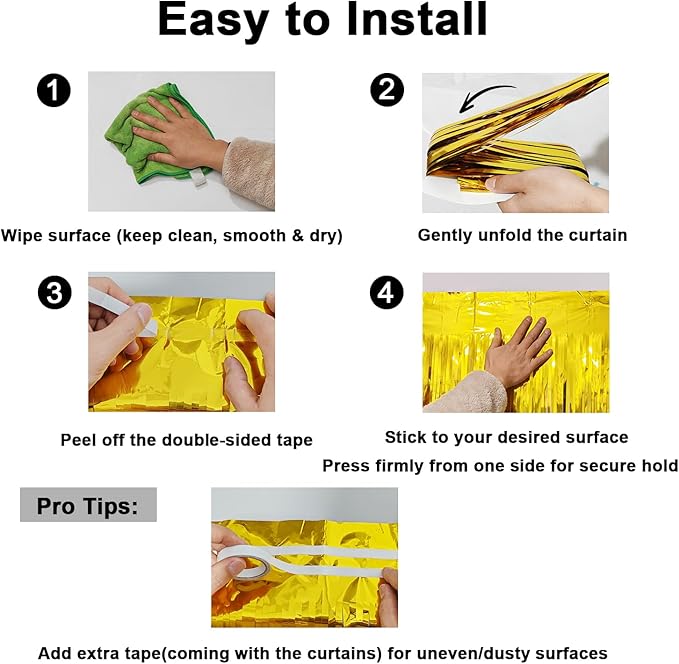 Easy to Install

1

Wipe surface (keep clean, smooth & dry)

2

Gently unfold the curtain

3

Peel off the double-sided tape

4

Stick to your desired surface
Press firmly from one side for secure hold

Pro Tips:

Add extra tape(coming with the curtains) for uneven/dusty surfaces