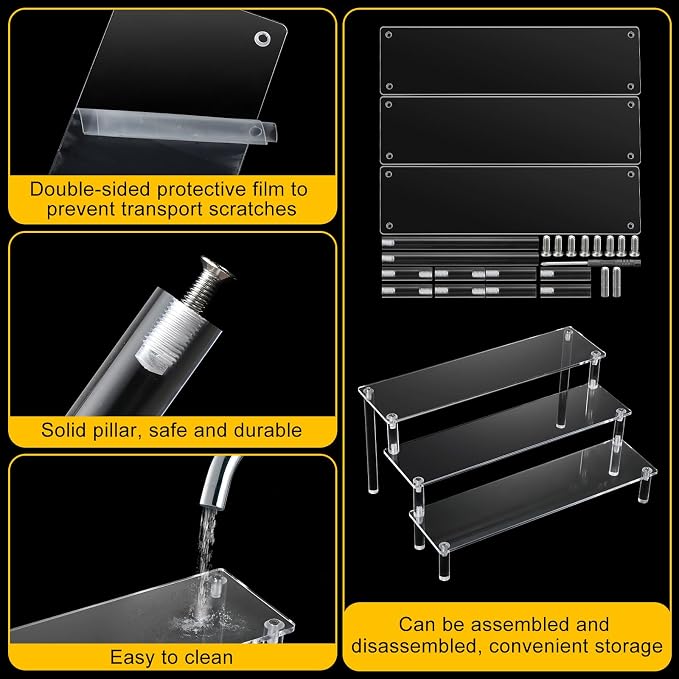 Double-sided protective film to prevent transport scratches

Solid pillar, safe and durable

Easy to clean

Can be assembled and disassembled, convenient storage