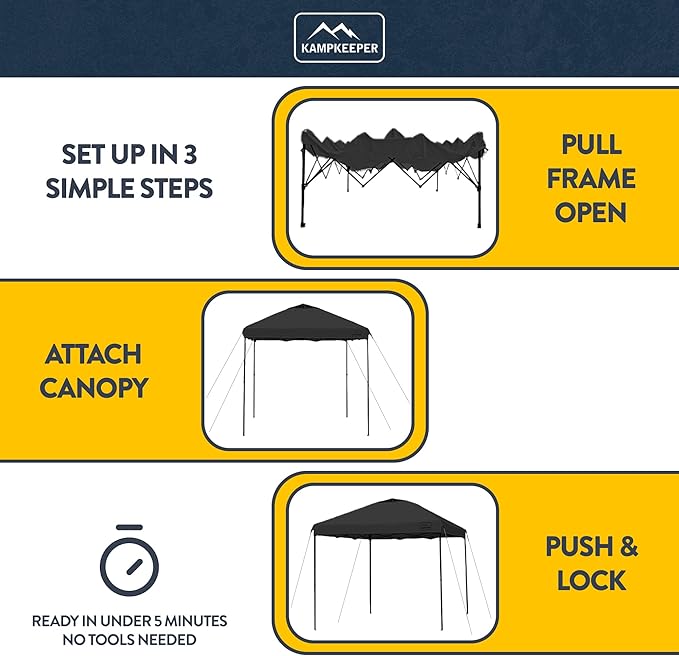 KAMPKEEPER

SET UP IN 3 SIMPLE STEPS

PULL FRAME OPEN

ATTACH CANOPY

PUSH & LOCK

READY IN UNDER 5 MINUTES
NO TOOLS NEEDED