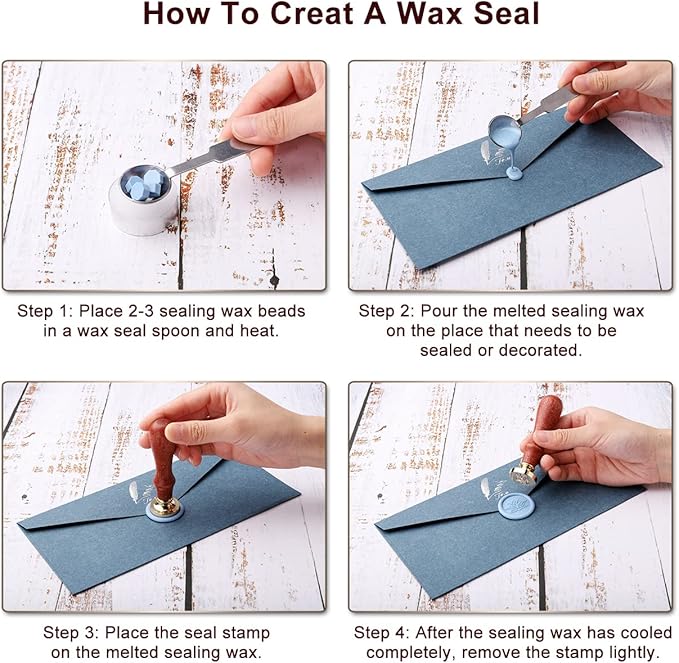 How To Creat A Wax Seal

Step 1: Place 2-3 sealing wax beads in a wax seal spoon and heat.

Step 2: Pour the melted sealing wax on the place that needs to be sealed or decorated.

Step 3: Place the seal stamp on the melted sealing wax.

Step 4: After the sealing wax has cooled completely, remove the stamp lightly.