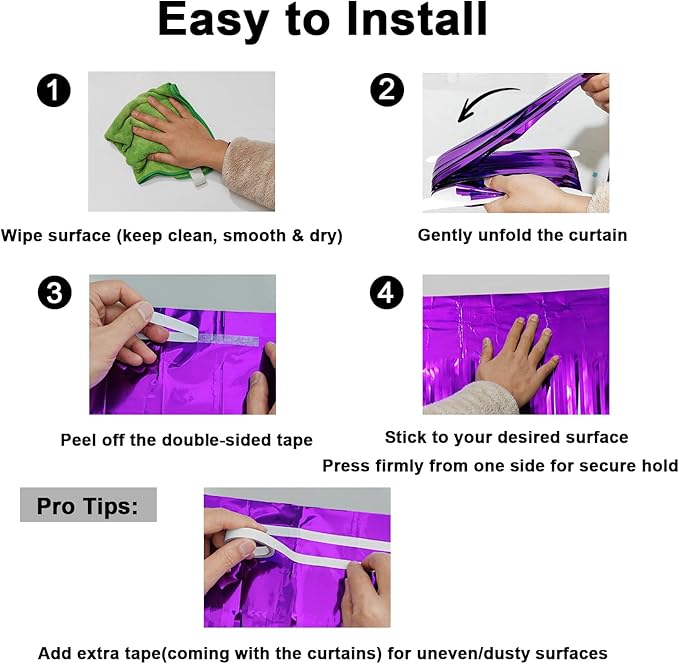 Easy to Install

1

Wipe surface (keep clean, smooth & dry)

2

Gently unfold the curtain

3

Peel off the double-sided tape

4

Stick to your desired surface

Press firmly from one side for secure hold

Pro Tips:

Add extra tape(coming with the curtains) for uneven/dusty surfaces