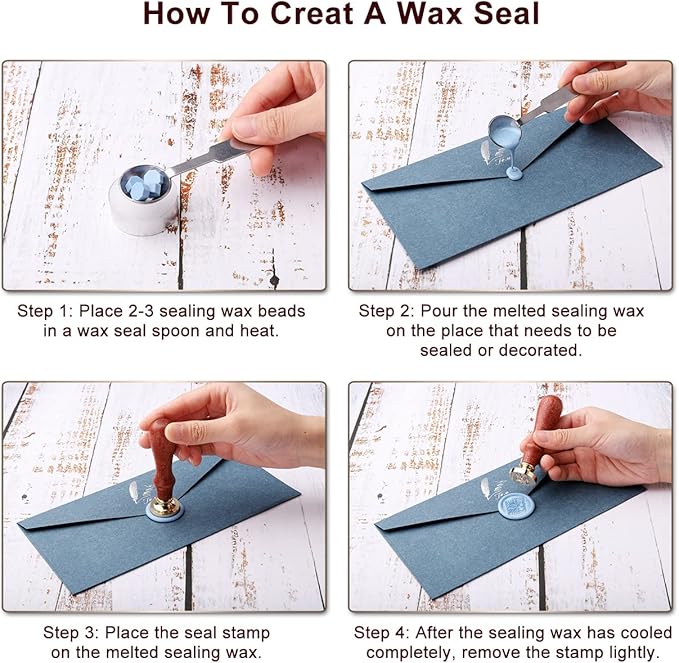 How To Creat A Wax Seal

Step 1: Place 2-3 sealing wax beads in a wax seal spoon and heat.

Step 2: Pour the melted sealing wax on the place that needs to be sealed or decorated.

Step 3: Place the seal stamp on the melted sealing wax.

Step 4: After the sealing wax has cooled completely, remove the stamp lightly.