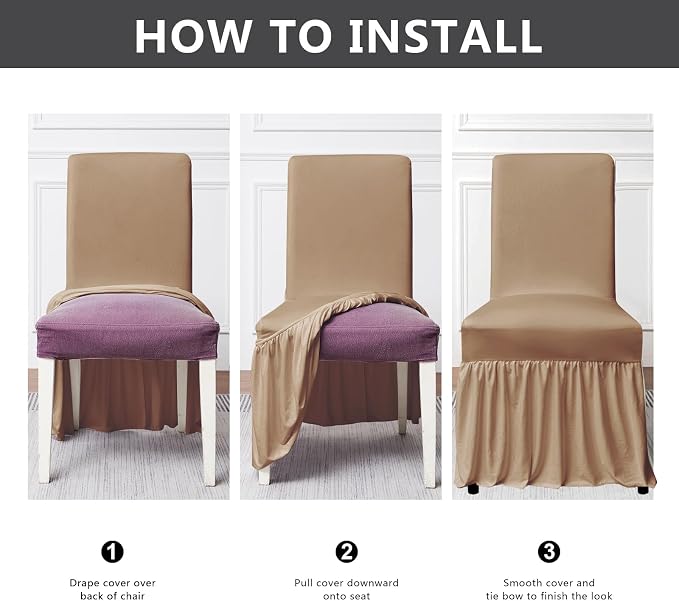 HOW TO INSTALL

1
Drape cover over back of chair

2
Pull cover downward onto seat

3
Smooth cover and tie bow to finish the look