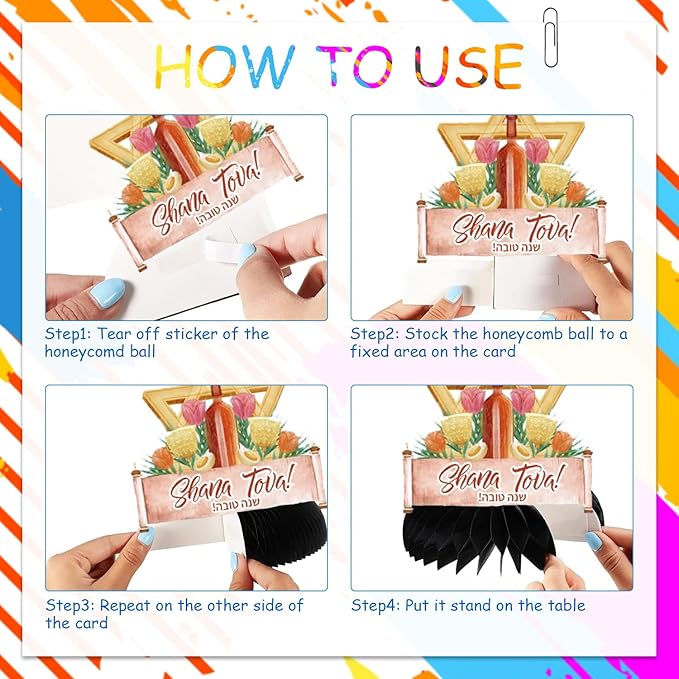 HOW TO USE

Shana Tova!
שנה טובה!

Step1: Tear off sticker of the honeycomd ball

Shana Tova!
שנה טובה!

Step2: Stock the honeycomb ball to a fixed area on the card

Shana Tova!
שנה טובה!

Step3: Repeat on the other side of the card

Shana Tova!
שנה טובה!

Step4: Put it stand on the table