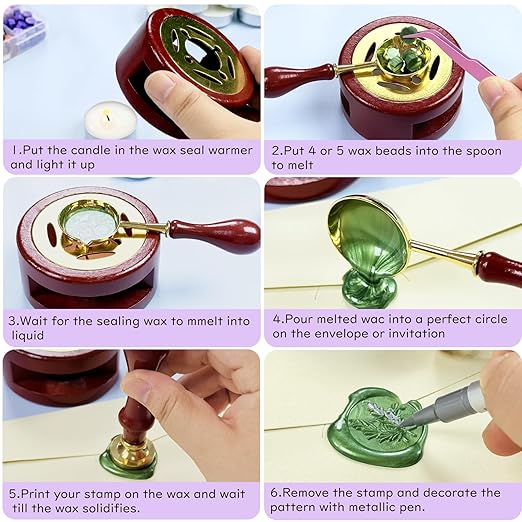 1.Put the candle in the wax seal warmer and light it up

2.Put 4 or 5 wax beads into the spoon to melt

3.Wait for the sealing wax to mmelt into liquid

4.Pour melted wac into a perfect circle on the envelope or invitation

5.Print your stamp on the wax and wait till the wax solidifies.

6.Remove the stamp and decorate the pattern with metallic pen.