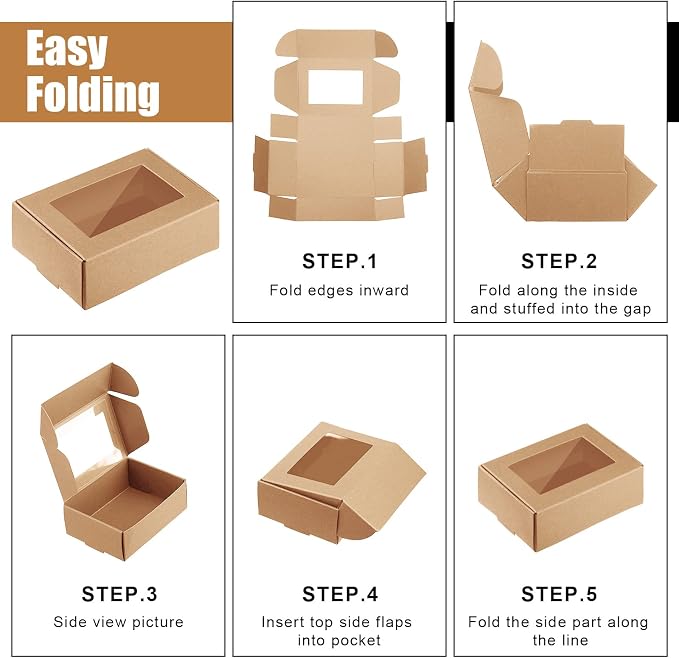 Easy Folding

STEP.1
Fold edges inward

STEP.2
Fold along the inside and stuffed into the gap

STEP.3
Side view picture

STEP.4
Insert top side flaps into pocket

STEP.5
Fold the side part along the line