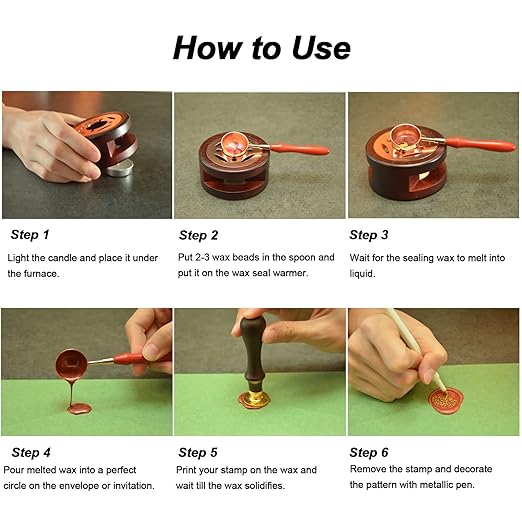 How to Use

Step 1

Light the candle and place it under the furnace.

Step 2

Put 2-3 wax beads in the spoon and put it on the wax seal warmer.

Step 3

Wait for the sealing wax to melt into liquid.

Step 4

Pour melted wax into a perfect circle on the envelope or invitation.

Step 5

Print your stamp on the wax and wait till the wax solidifies.

Step 6

Remove the stamp and decorate the pattern with metallic pen.