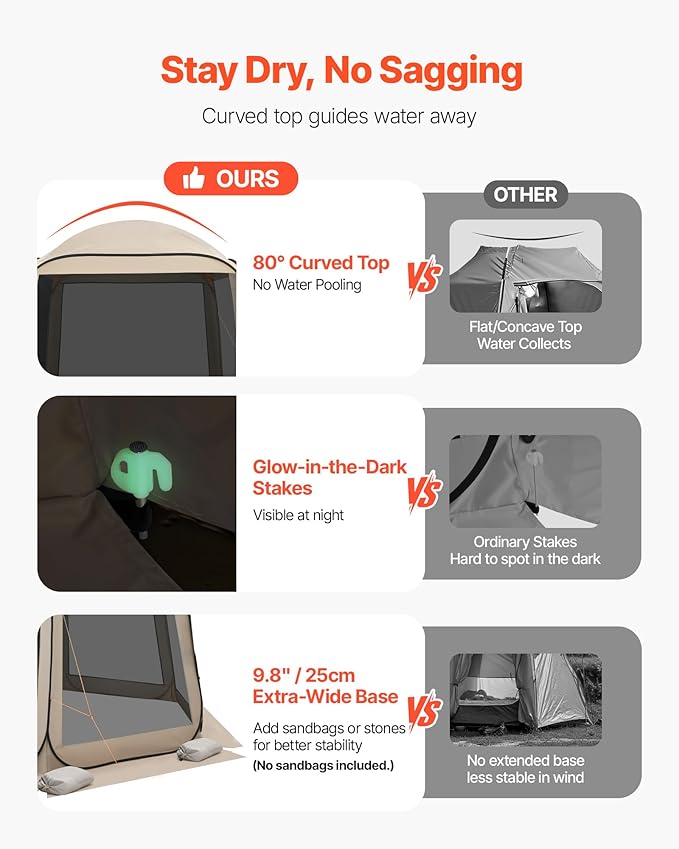 Stay Dry, No Sagging

Curved top guides water away

OURS

OTHER

80° Curved Top
No Water Pooling

VS

Flat/Concave Top
Water Collects

Glow-in-the-Dark Stakes
Visible at night

VS

Ordinary Stakes
Hard to spot in the dark

9.8" / 25cm
Extra-Wide Base
Add sandbags or stones for better stability
(No sandbags included.)

VS

No extended base
less stable in wind