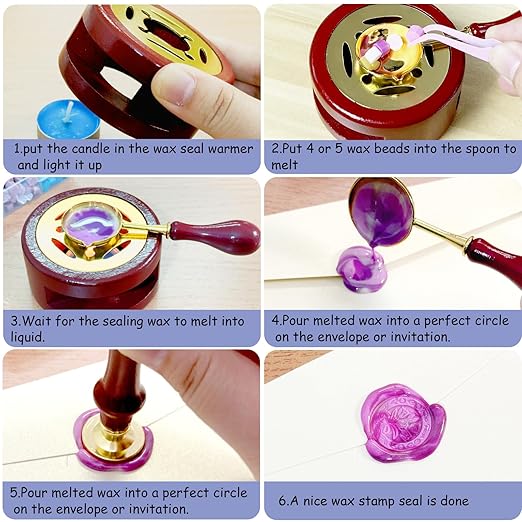 1.put the candle in the wax seal warmer and light it up

2.Put 4 or 5 wax beads into the spoon to melt

3.Wait for the sealing wax to melt into liquid.

4.Pour melted wax into a perfect circle on the envelope or invitation.

5.Pour melted wax into a perfect circle on the envelope or invitation.

6.A nice wax stamp seal is done