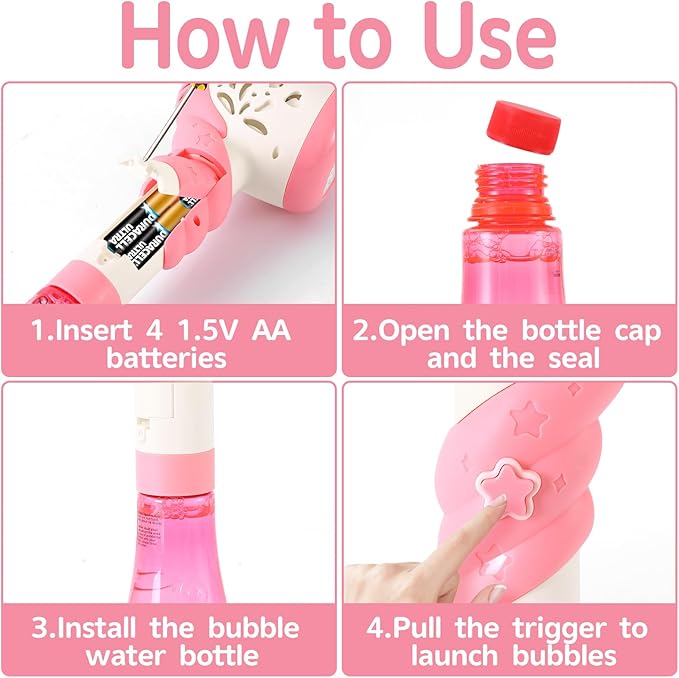 How to Use

DURACELL ULTRA

DURACELL ULTRA

1.Insert 4 1.5V AA batteries

2.Open the bottle cap and the seal

3.Install the bubble water bottle

4.Pull the trigger to launch bubbles