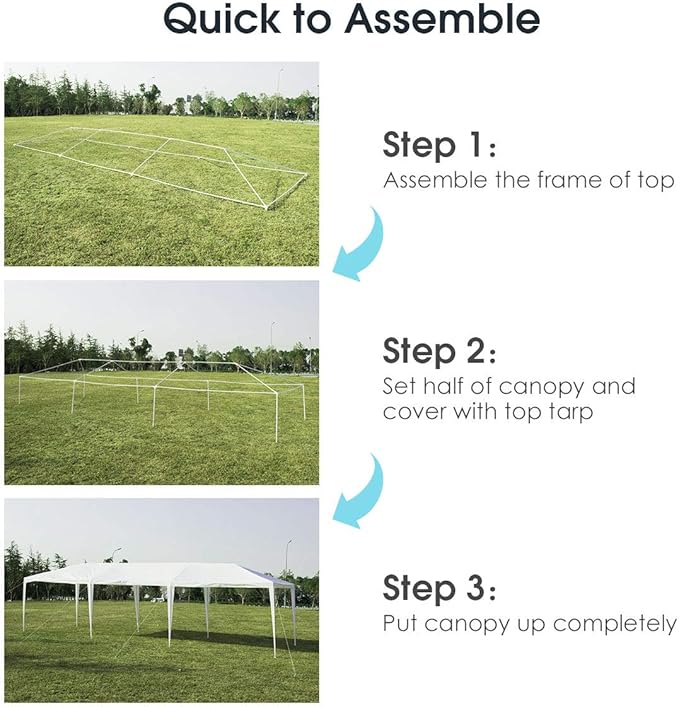 Quick to Assemble

Step 1:
Assemble the frame of top

Step 2:
Set half of canopy and cover with top tarp

Step 3:
Put canopy up completely