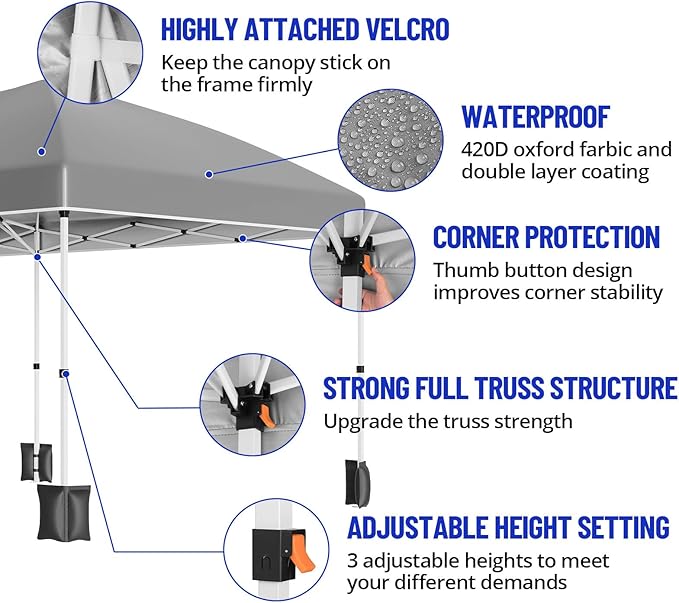 HIGHLY ATTACHED VELCRO
Keep the canopy stick on the frame firmly

WATERPROOF
420D oxford farbic and double layer coating

CORNER PROTECTION
Thumb button design improves corner stability

STRONG FULL TRUSS STRUCTURE
Upgrade the truss strength

ADJUSTABLE HEIGHT SETTING
3 adjustable heights to meet your different demands