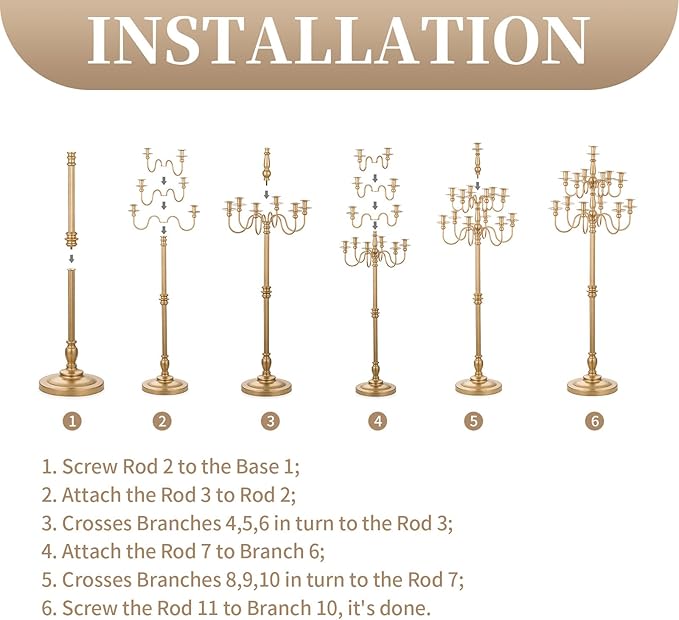 INSTALLATION

1 2 3 4 5 6

1. Screw Rod 2 to the Base 1;
2. Attach the Rod 3 to Rod 2;
3. Crosses Branches 4,5,6 in turn to the Rod 3;
4. Attach the Rod 7 to Branch 6;
5. Crosses Branches 8,9,10 in turn to the Rod 7;
6. Screw the Rod 11 to Branch 10, it's done.