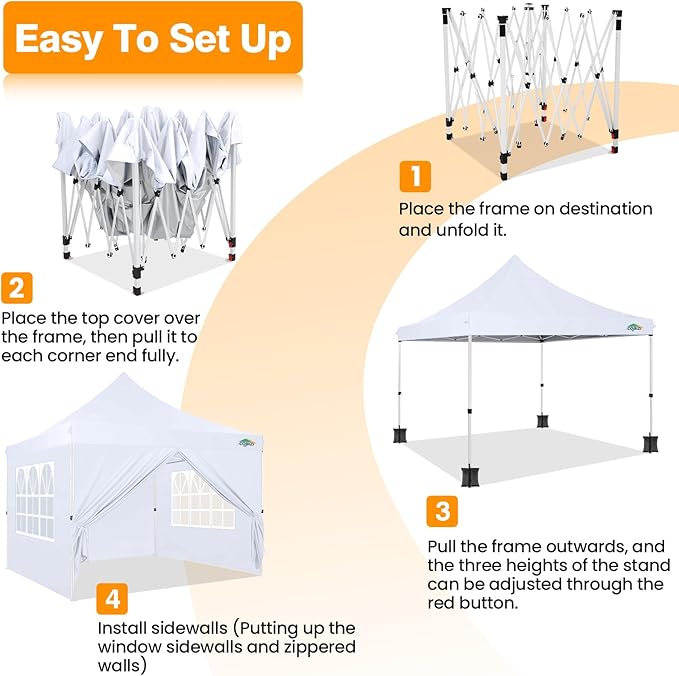 Easy To Set Up

1

Place the frame on destination and unfold it.

2

Place the top cover over the frame, then pull it to each corner end fully.

3

Pull the frame outwards, and the three heights of the stand can be adjusted through the red button.

4

Install sidewalls (Putting up the window sidewalls and zippered walls)