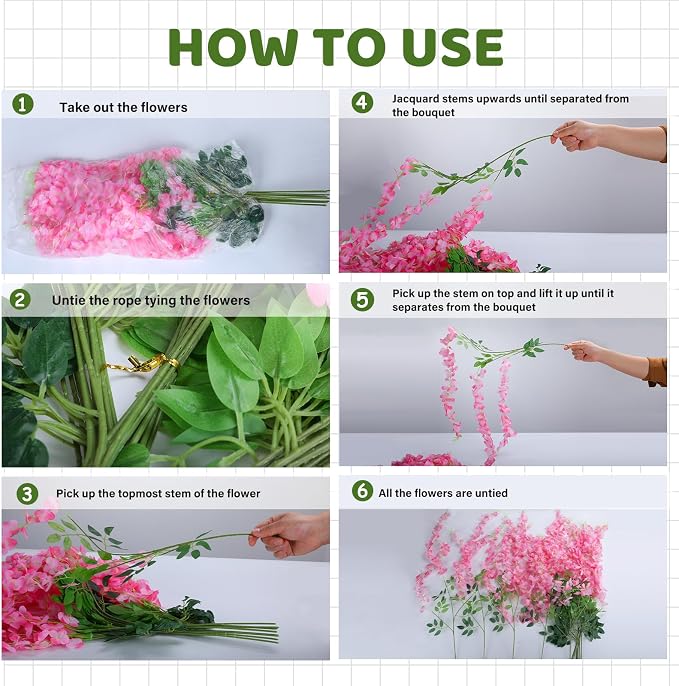 HOW TO USE

1 Take out the flowers

2 Untie the rope tying the flowers

3 Pick up the topmost stem of the flower

4 Jacquard stems upwards until separated from the bouquet

5 Pick up the stem on top and lift it up until it separates from the bouquet

6 All the flowers are untied