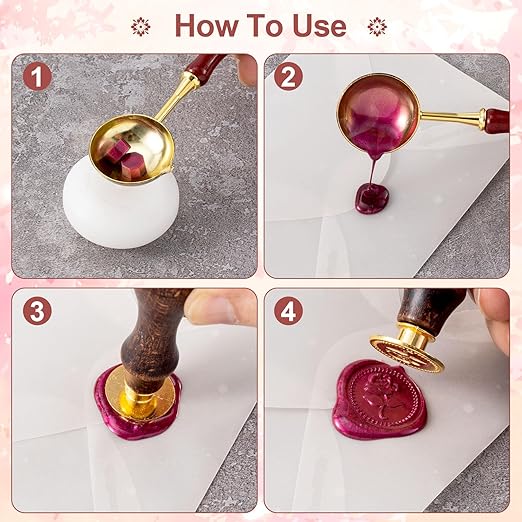 How To Use

1

2

3

4