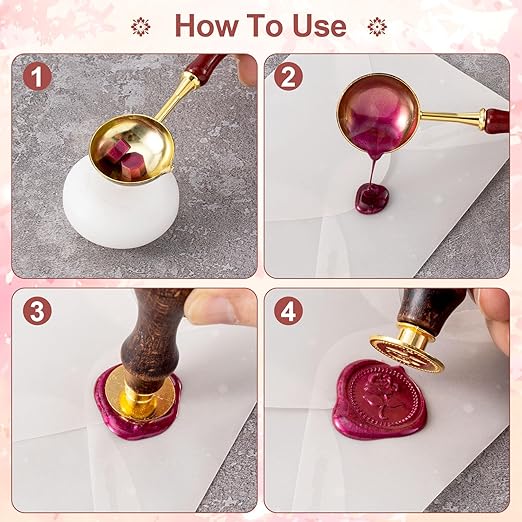 How To Use

1

2

3

4