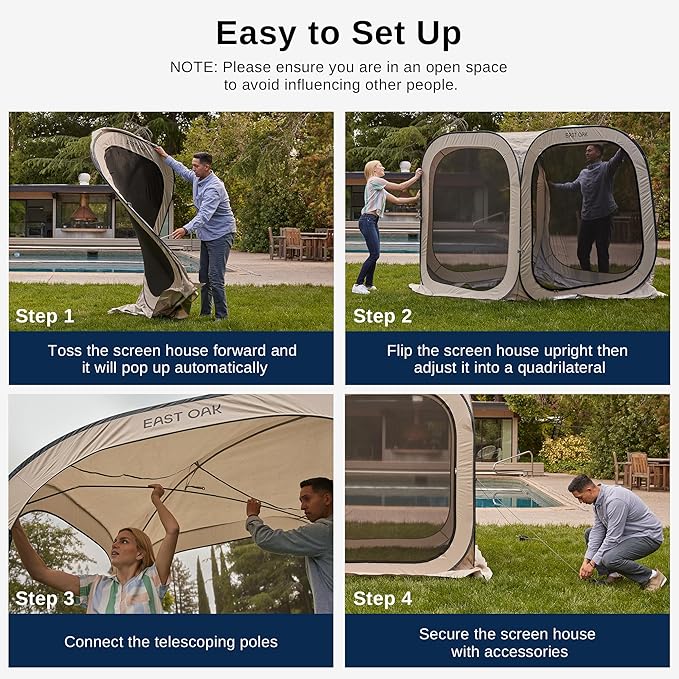 Easy to Set Up

NOTE: Please ensure you are in an open space to avoid influencing other people.

Step 1

Toss the screen house forward and it will pop up automatically

EAST OAK

Step 2

Flip the screen house upright then adjust it into a quadrilateral

EAST OAK

Step 3

Connect the telescoping poles

Step 4

Secure the screen house with accessories